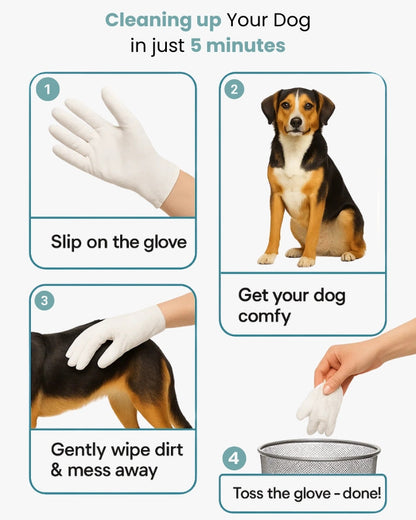 Cleaning up Your Dog in just 5 minutes

1

Slip on the glove

2

Get your dog comfy

3

Gently wipe dirt & mess away

4

Toss the glove - done!