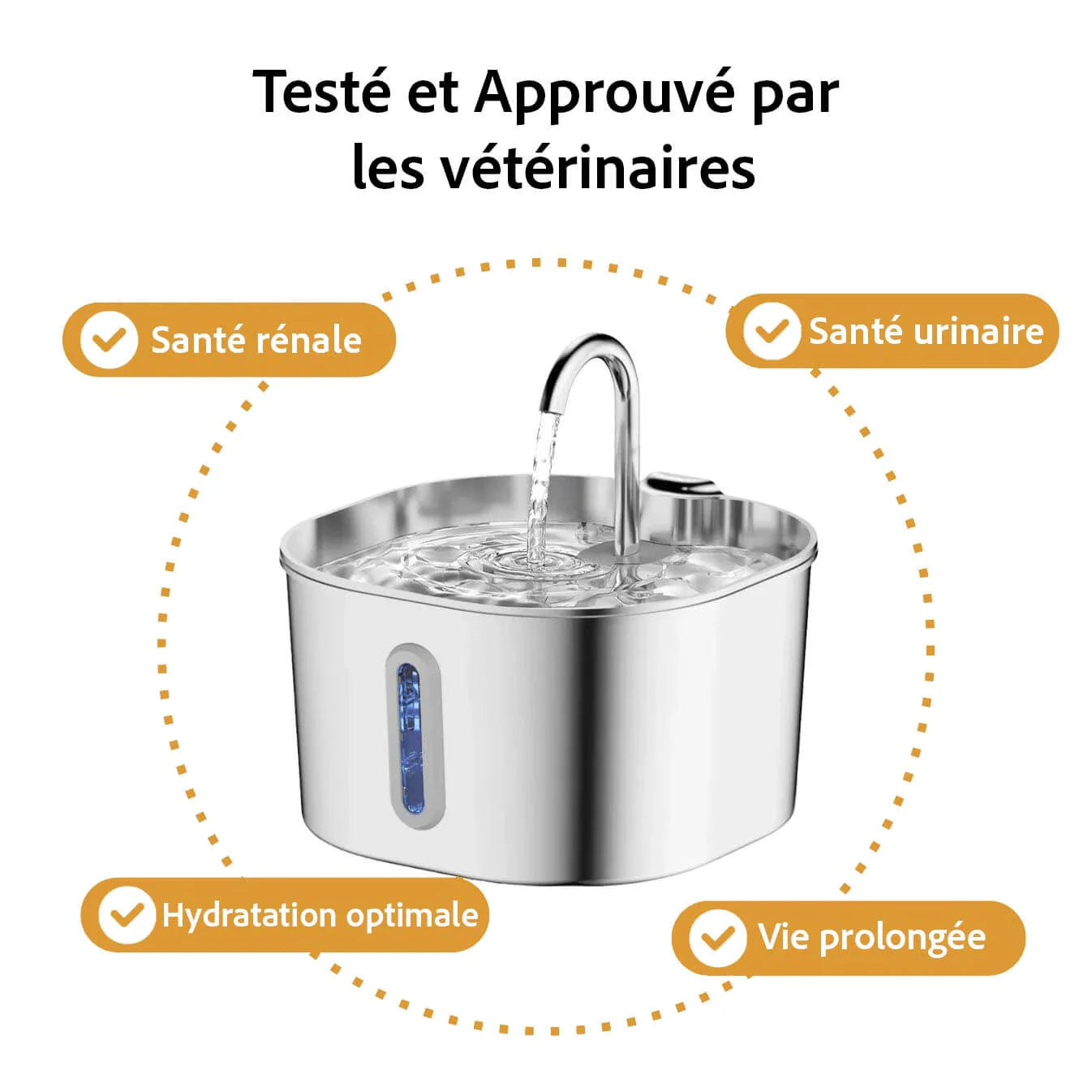 Testé et Approuvé par les vétérinaires

Santé rénale

Santé urinaire

Hydratation optimale

Vie prolongée